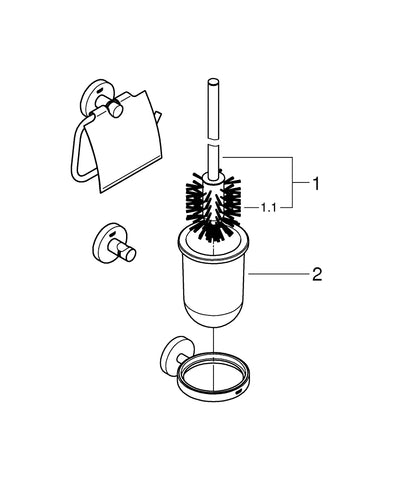 1
1.1
2