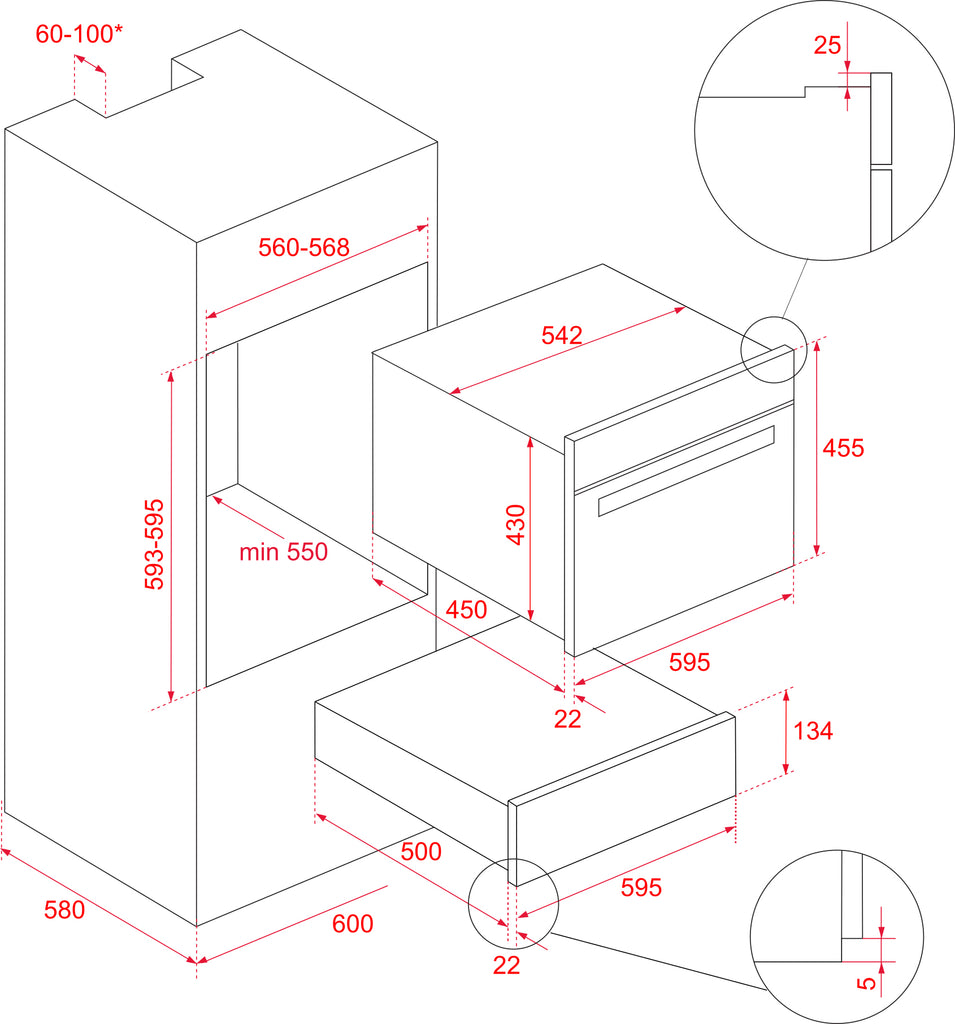 60-100*
25
560-568
542
455
593-595
430
min 550
450
595
22
134
500
595
580
600
22
5